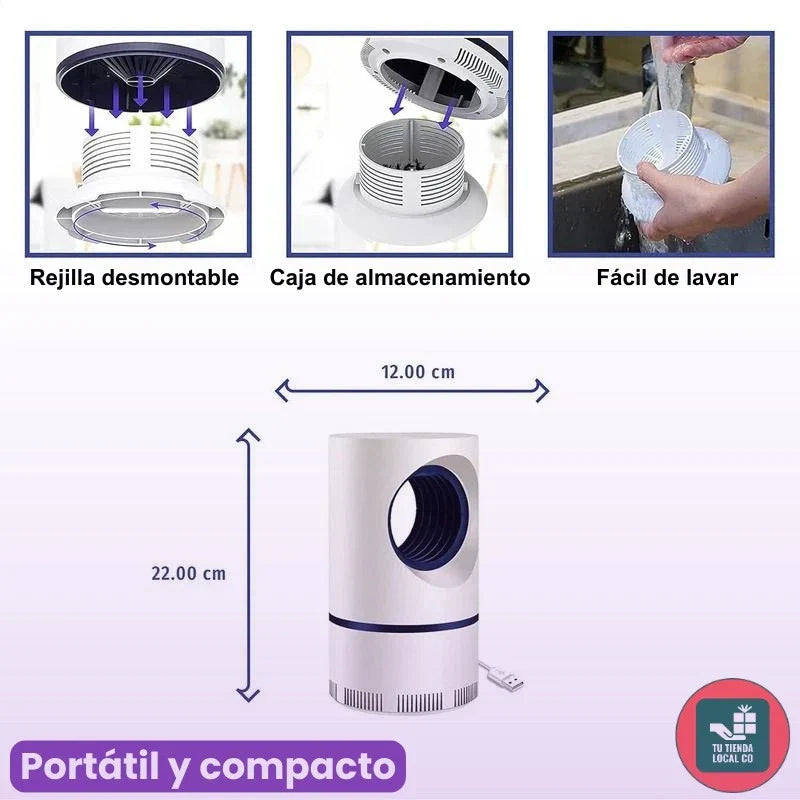 Rejilla desmontable

Caja de almacenamiento

Fácil de lavar

12.00 cm

22.00 cm

Portátil y compacto

TU TIENDA LOCAL CO